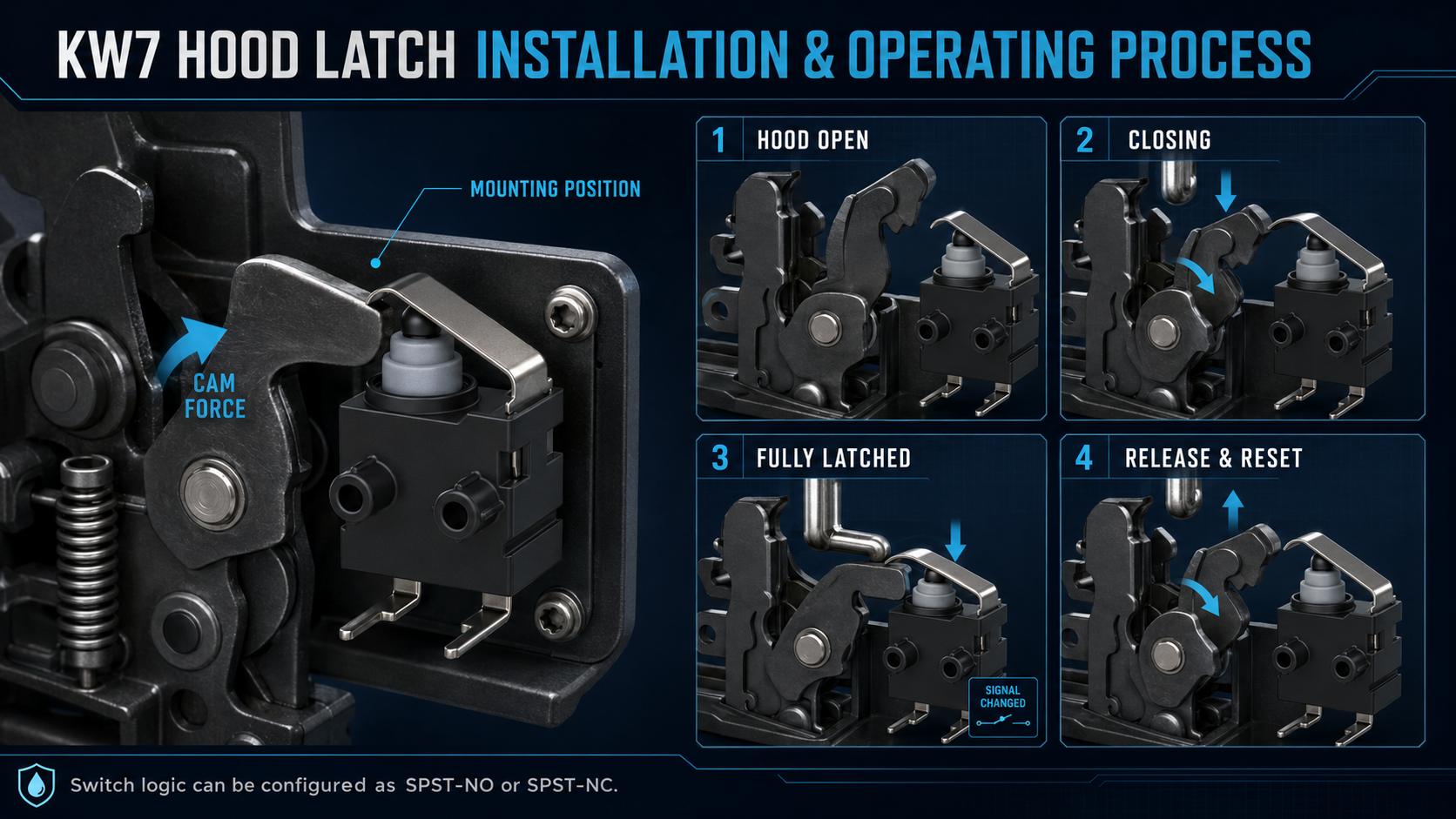 KW7 HOOD LATCH INSTALLATION & OPERATING PROCESS

MOUNTING POSITION

CAM FORCE

1 HOOD OPEN

2 CLOSING

3 FULLY LATCHED

SIGNAL CHANGED

4 RELEASE & RESET

Switch logic can be configured as SPST-NO or SPST-NC.